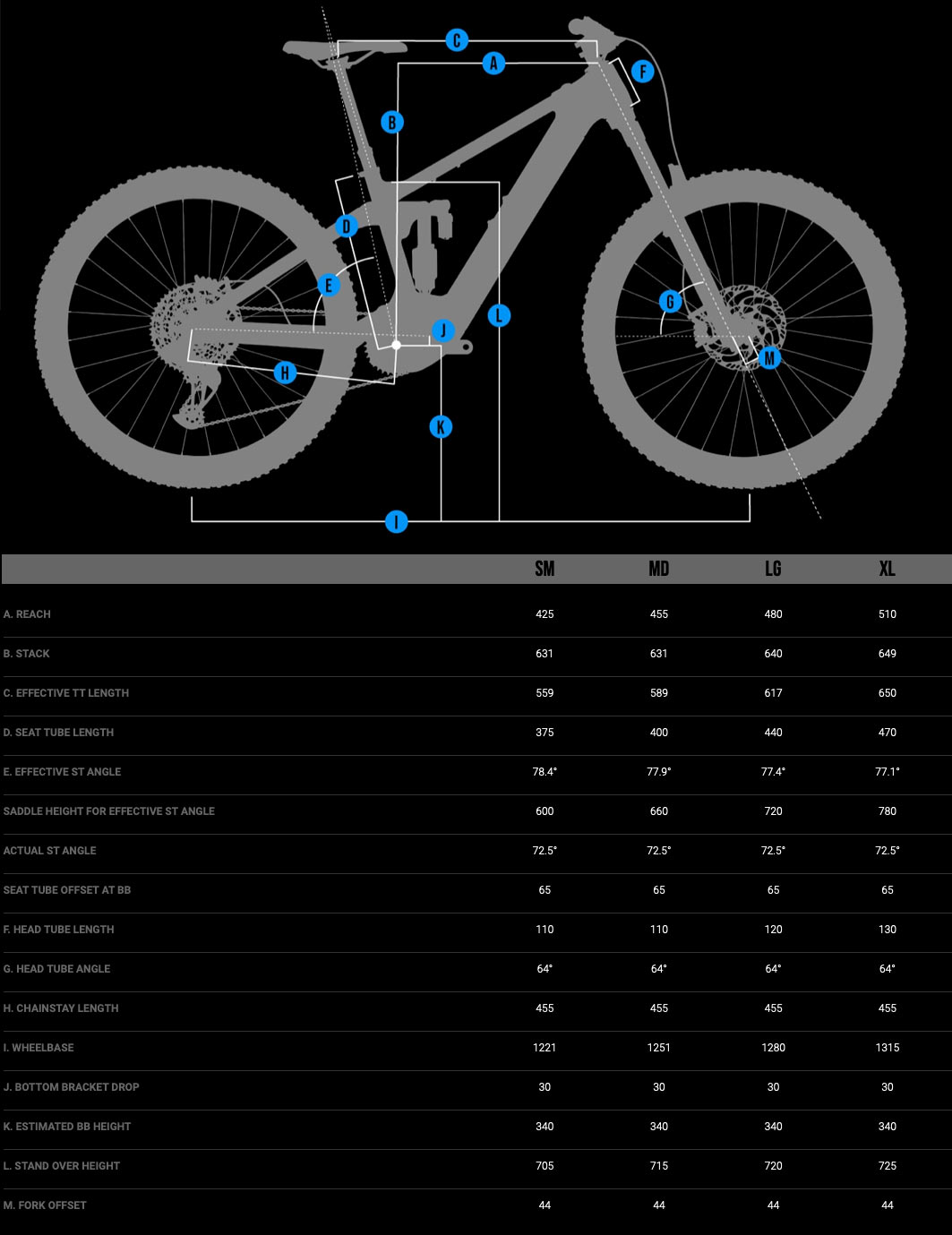 C
A
F
B
D
E
G
J
L
H
M
K
I

| | SM | MD | LG | XL |
|---|---|---|---|---|
| A. REACH | 425 | 455 | 480 | 510 |
| B. STACK | 631 | 631 | 640 | 649 |
| C. EFFECTIVE TT LENGTH | 559 | 589 | 617 | 650 |
| D. SEAT TUBE LENGTH | 375 | 400 | 440 | 470 |
| E. EFFECTIVE ST ANGLE | 78.4° | 77.9° | 77.4° | 77.1° |
| SADDLE HEIGHT FOR EFFECTIVE ST ANGLE | 600 | 660 | 720 | 780 |
| ACTUAL ST ANGLE | 72.5° | 72.5° | 72.5° | 72.5° |
| SEAT TUBE OFFSET AT BB | 65 | 65 | 65 | 65 |
| F. HEAD TUBE LENGTH | 110 | 110 | 120 | 130 |
| G. HEAD TUBE ANGLE | 64° | 64° | 64° | 64° |
| H. CHAINSTAY LENGTH | 455 | 455 | 455 | 455 |
| I. WHEELBASE | 1221 | 1251 | 1280 | 1315 |
| J. BOTTOM BRACKET DROP | 30 | 30 | 30 | 30 |
| K. ESTIMATED BB HEIGHT | 340 | 340 | 340 | 340 |
| L. STAND OVER HEIGHT | 705 | 715 | 720 | 725 |
| M. FORK OFFSET | 44 | 44 | 44 | 44 |